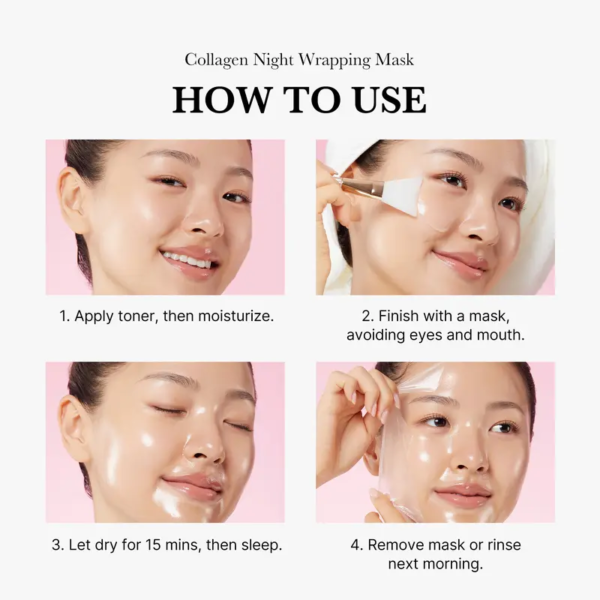 Collagen Night Wrapping Mask

HOW TO USE

1. Apply toner, then moisturize.

2. Finish with a mask, avoiding eyes and mouth.

3. Let dry for 15 mins, then sleep.

4. Remove mask or rinse next morning.